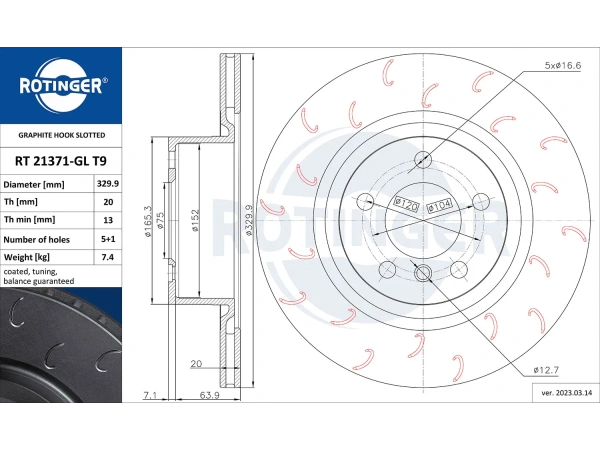 ROTINGER®

GRAPHITE HOOK SLOTTED

RT 21371-GL T9

| Diameter [mm] | 329.9 |
|---|---|
| Th [mm] | 20 |
| Th min [mm] | 13 |
| Number of holes | 5+1 |
| Weight [kg] | 7.4 |

coated, tuning, balance guaranteed

ø165.3
ø75
ø152
ø329.9
20
7.1
63.9

5xø16.6
ø120
ø104
ø12.7

ROTINGER

ver. 2023.03.14